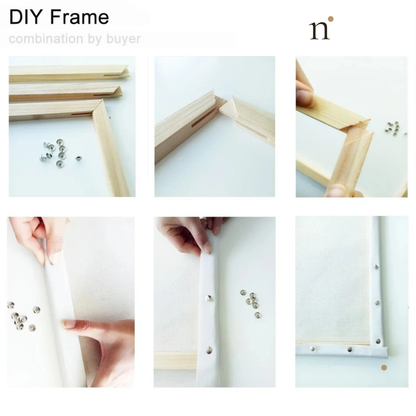 DIY Frame
combination by buyer

n